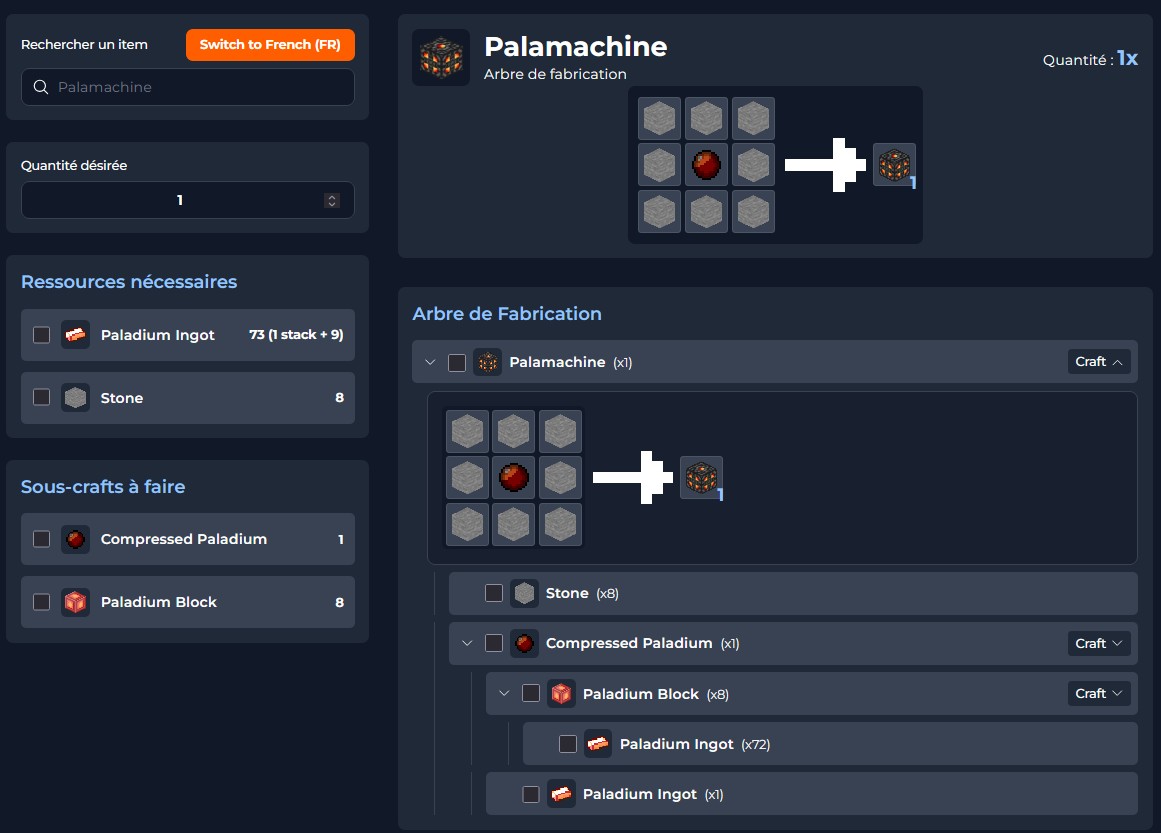 Rechercher un item
Switch to French (FR)
Palamachine

Quantité désirée
1

Ressources nécessaires
Paladium Ingot 73 (1 stack + 9)
Stone 8

Sous-crafts à faire
Compressed Paladium 1
Paladium Block 8

Palamachine
Arbre de fabrication
Quantité : 1x
1

Arbre de Fabrication
Palamachine (x1) Craft
1
Stone (x8)
Compressed Paladium (x1) Craft
Paladium Block (x8) Craft
Paladium Ingot (x72)
Paladium Ingot (x1)